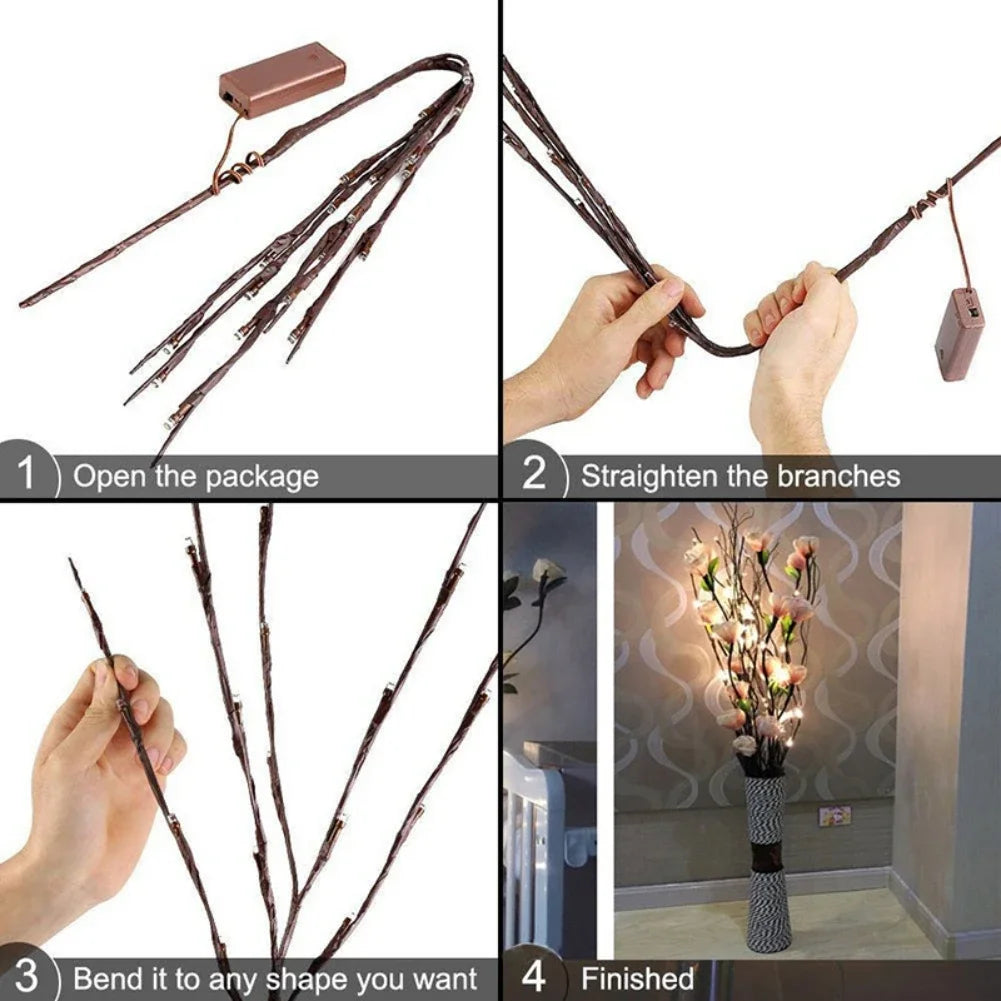 1 Open the package

2 Straighten the branches

3 Bend it to any shape you want

4 Finished