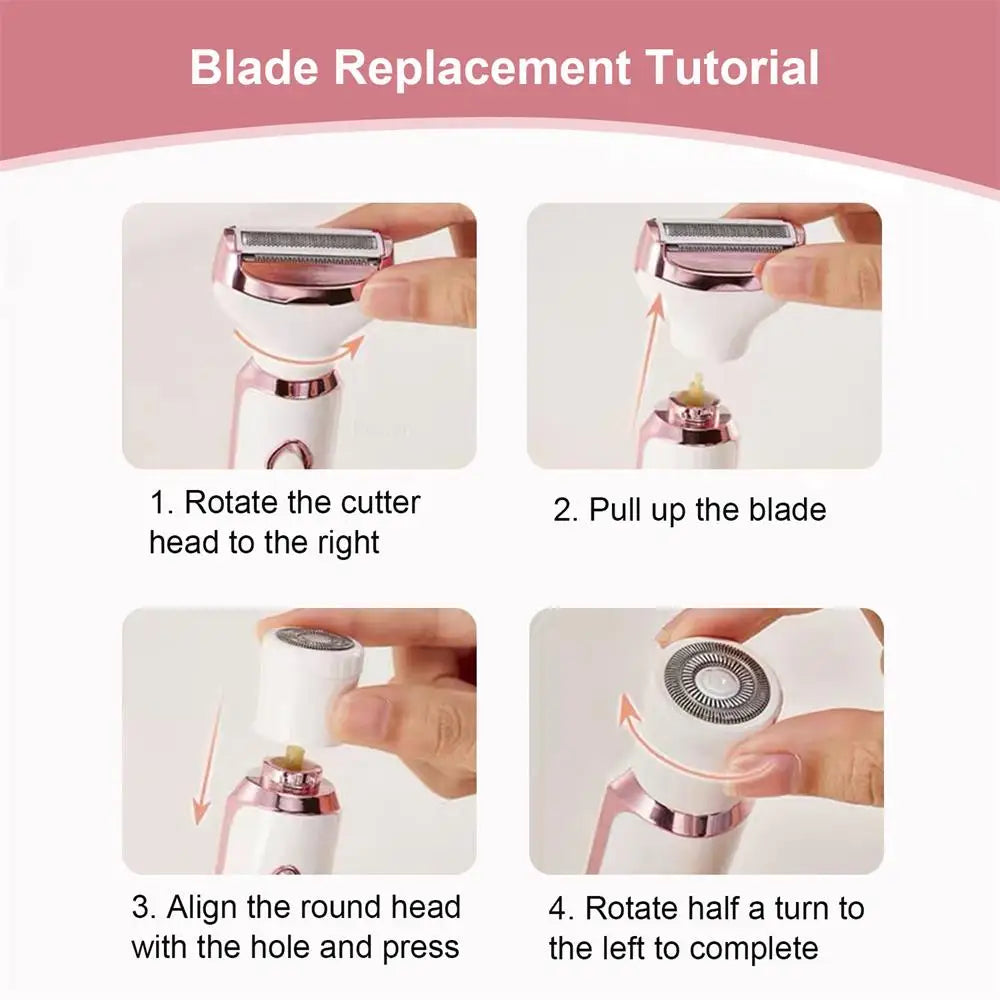 Blade Replacement Tutorial

1. Rotate the cutter head to the right

2. Pull up the blade

3. Align the round head with the hole and press

4. Rotate half a turn to the left to complete