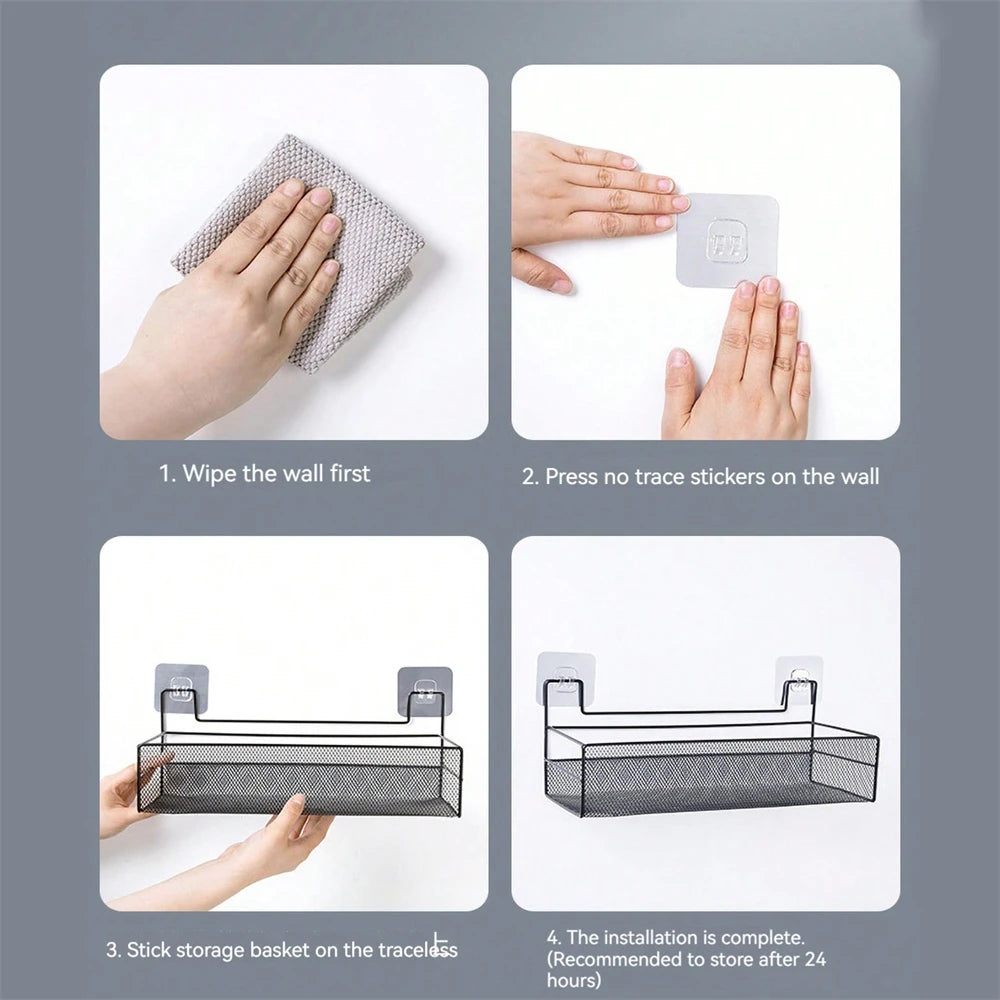 1. Wipe the wall first

2. Press no trace stickers on the wall

3. Stick storage basket on the traceless

4. The installation is complete. (Recommended to store after 24 hours)